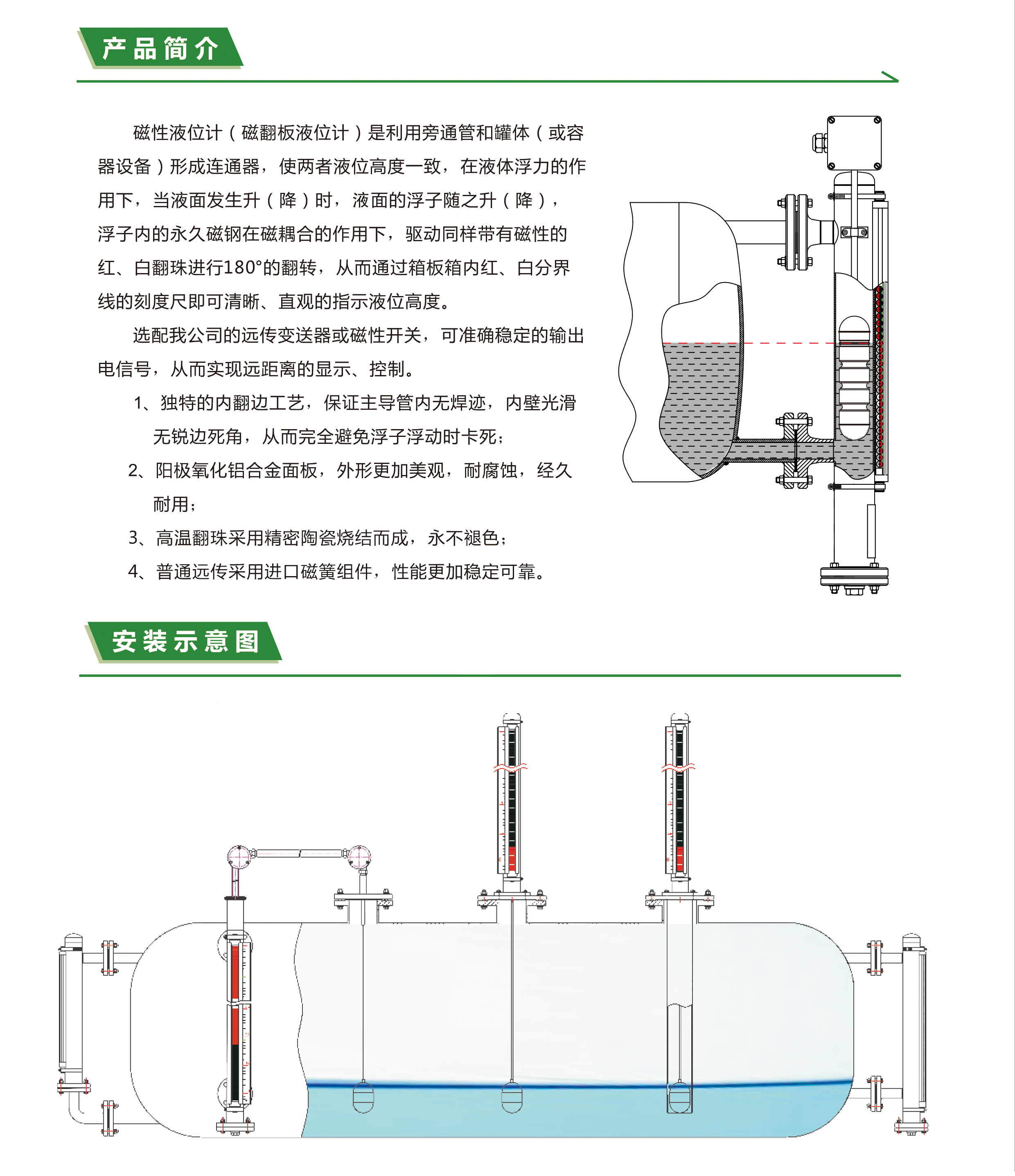 产品简介

磁性液位计（磁翻板液位计）是利用旁通管和罐体（或容器设备）形成连通器，使两者液位高度一致，在液体浮力的作用下，当液面发生升（降）时，液面的浮子随之升（降），浮子内的永久磁钢在磁耦合的作用下，驱动同样带有磁性的红、白翻珠进行180°的翻转，从而通过箱板箱内红、白分界线的刻度尺即可清晰、直观的指示液位高度。

选配我公司的远传变送器或磁性开关，可准确稳定的输出电信号，从而实现远距离的显示、控制。

1、独特的内翻边工艺，保证主导管内无焊迹，内壁光滑无锐边死角，从而完全避免浮子浮动时卡死；

2、阳极氧化铝合金面板，外形更加美观，耐腐蚀，经久耐用；

3、高温翻珠采用精密陶瓷烧结而成，永不褪色；

4、普通远传采用进口磁簧组件，性能更加稳定可靠。

安装示意图